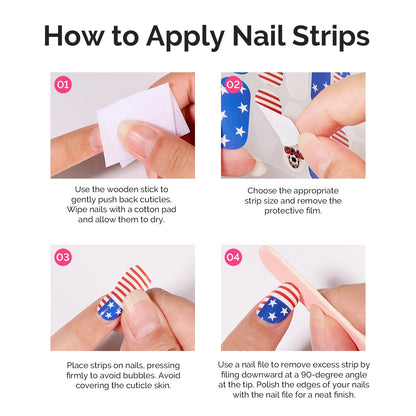 How to Apply Nail Strips

01

Use the wooden stick to gently push back cuticles. Wipe nails with a cotton pad and allow them to dry.

02

Choose the appropriate strip size and remove the protective film.

03

Place strips on nails, pressing firmly to avoid bubbles. Avoid covering the cuticle skin.

04

Use a nail file to remove excess strip by filing downward at a 90-degree angle at the tip. Polish the edges of your nails with the nail file for a neat finish.